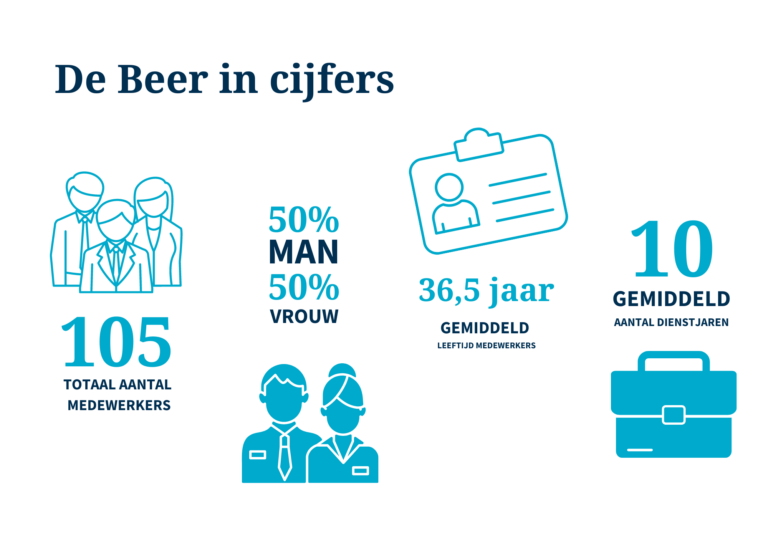 De Beer in cijfers

105
TOTAAL AANTAL MEDEWERKERS

50%
MAN
50%
VROUW

36,5 jaar
GEMIDDELD
LEEFTIJD MEDEWERKERS

10
GEMIDDELD
AANTAL DIENSTJAREN